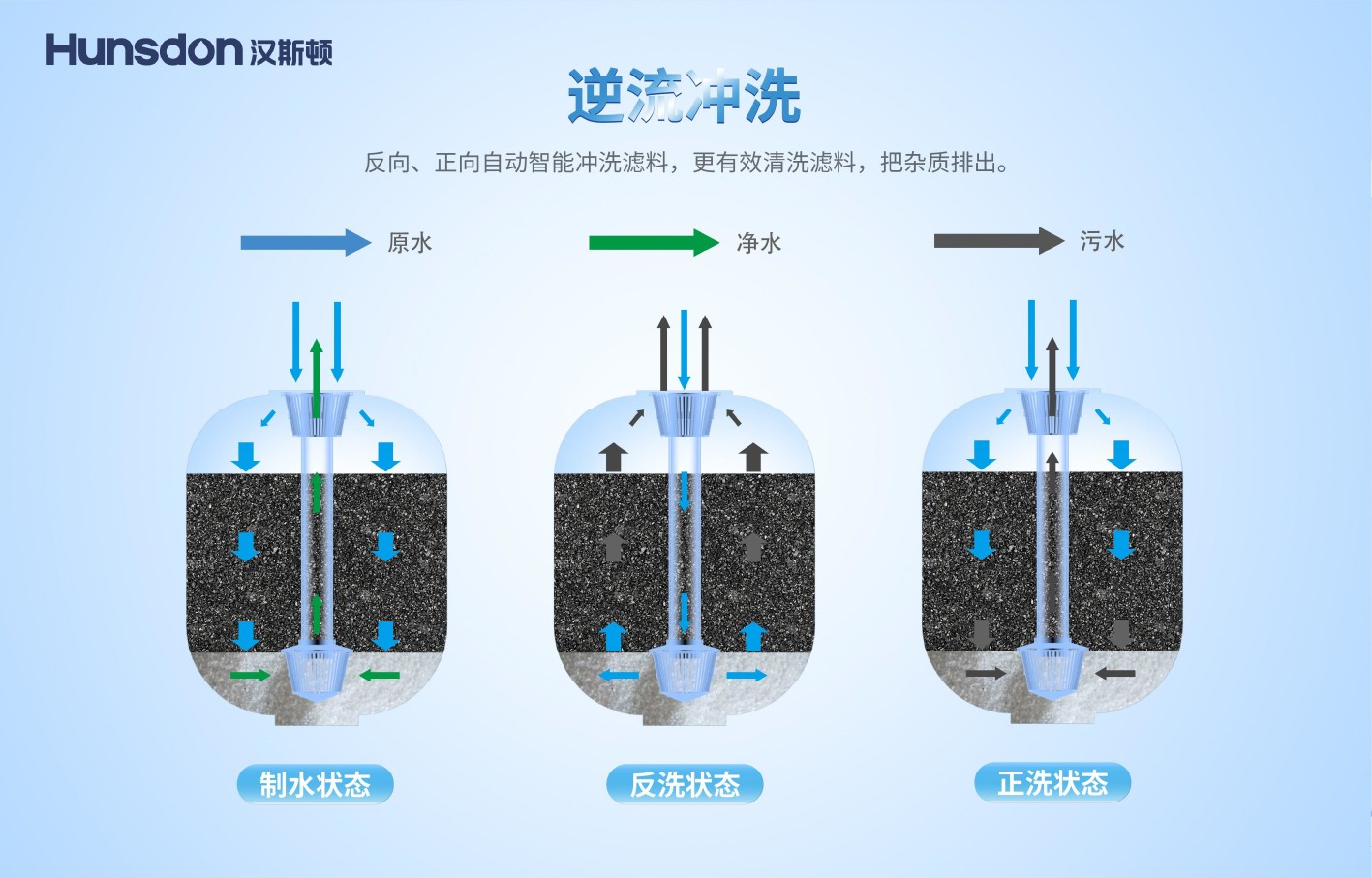 Hunsdon 汉斯顿

逆流冲洗

反向、正向自动智能冲洗滤料，更有效清洗滤料，把杂质排出。

原水

净水

污水

制水状态

反洗状态

正洗状态